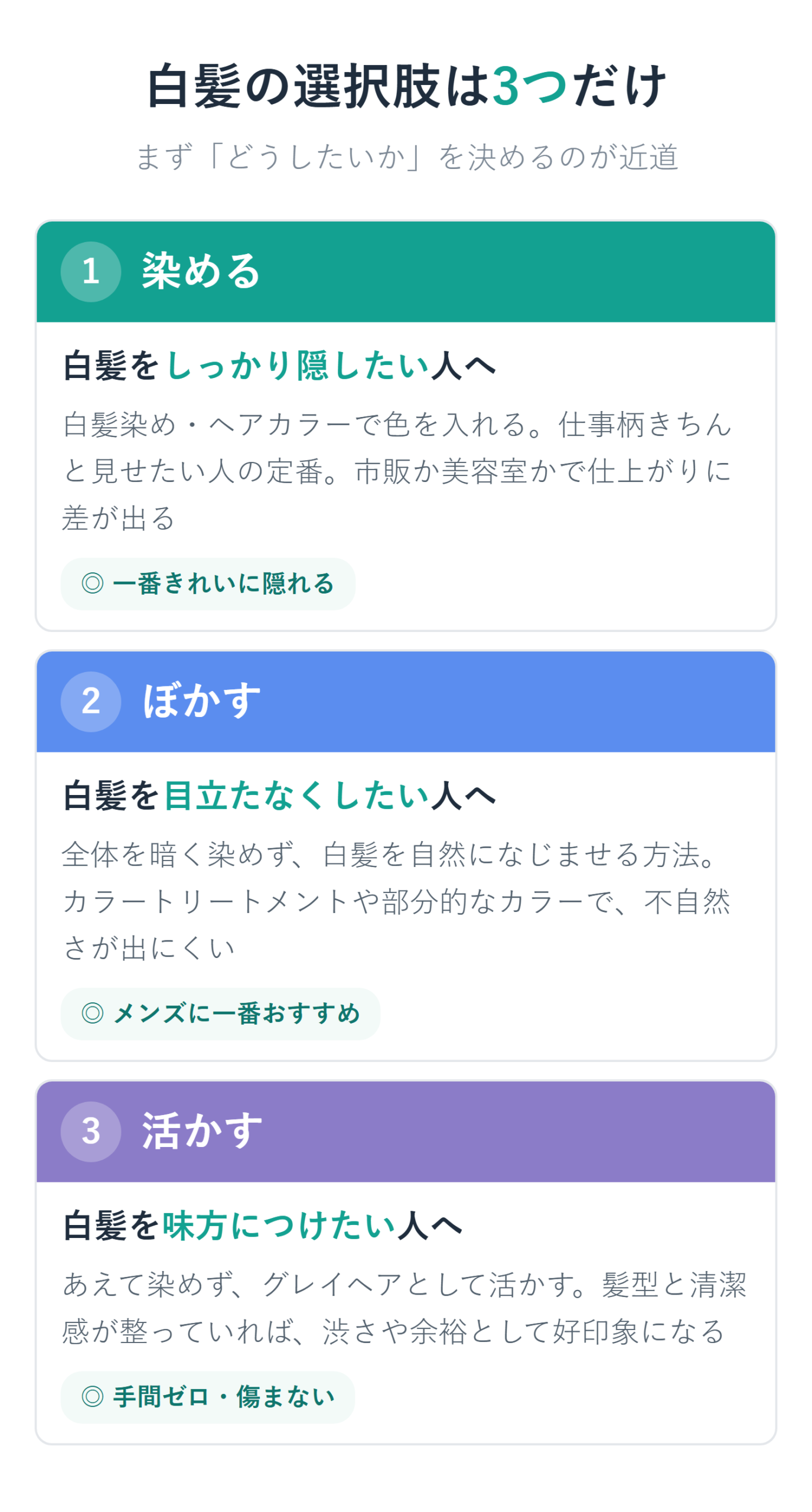 白髪の選択肢は3つだけ

まず「どうしたいか」を決めるのが近道

1 染める

白髪をしっかり隠したい人へ

白髪染め・ヘアカラーで色を入れる。仕事柄きちんと見せたい人の定番。市販か美容室かで仕上がりに差が出る

◎ 一番きれいに隠れる

2 ぼかす

白髪を目立たなくしたい人へ

全体を暗く染めず、白髪を自然になじませる方法。カラートリートメントや部分的なカラーで、不自然さが出にくい

◎ メンズに一番おすすめ

3 活かす

白髪を味方につけたい人へ

あえて染めず、グレイヘアとして活かす。髪型と清潔感が整っていれば、渋さや余裕として好印象になる

◎ 手間ゼロ・傷まない